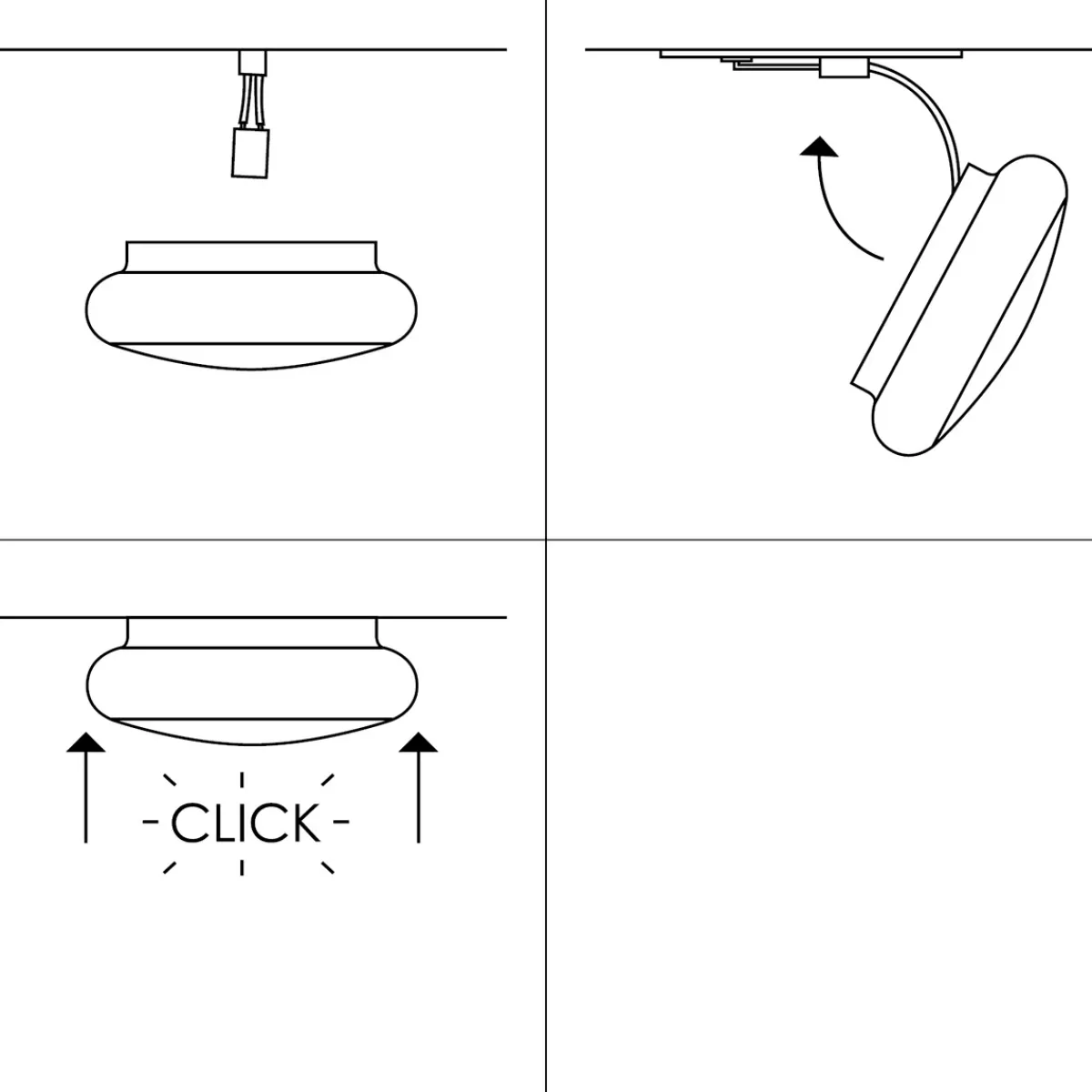 CLICK