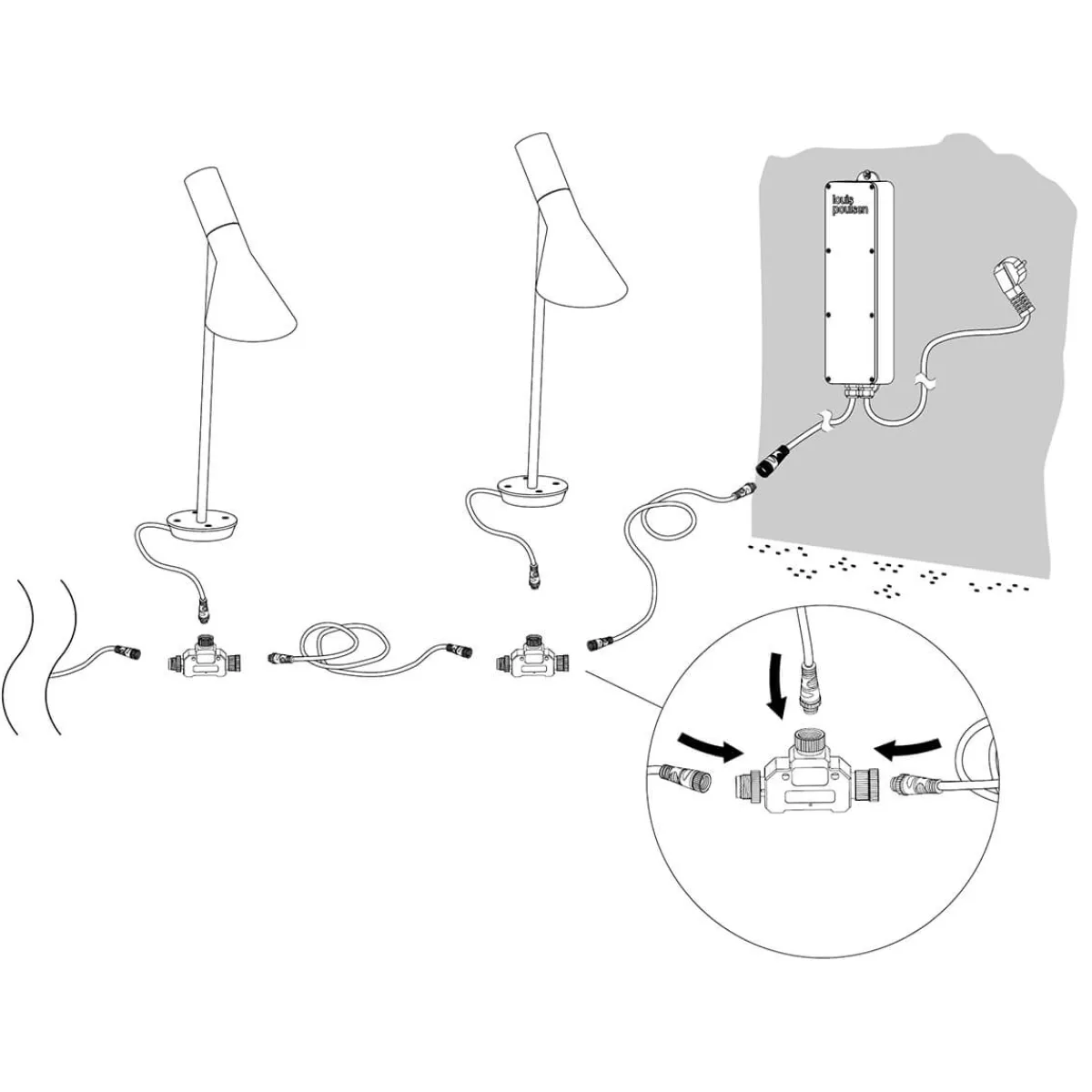 louis poulsen