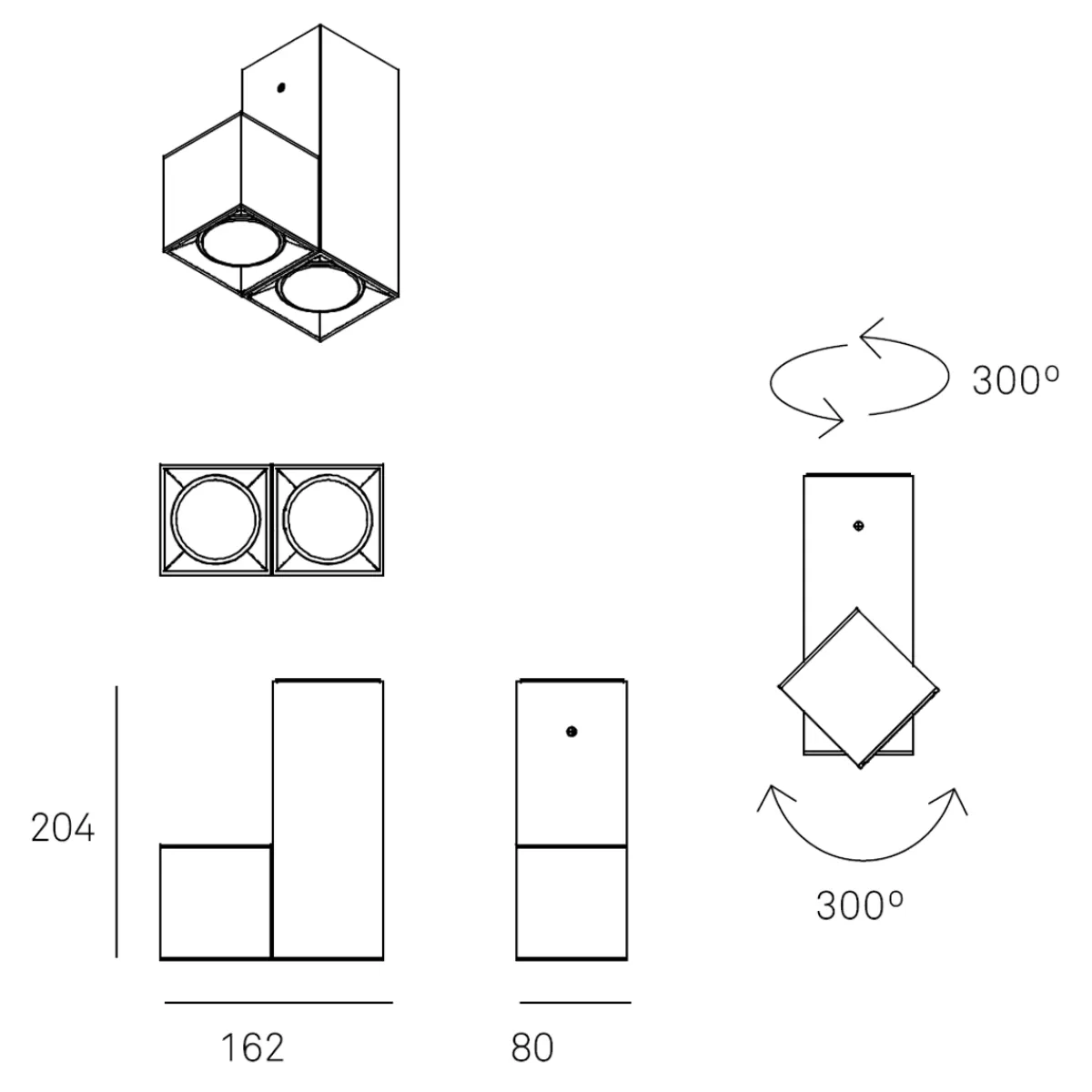 300º

204

300º

162

80