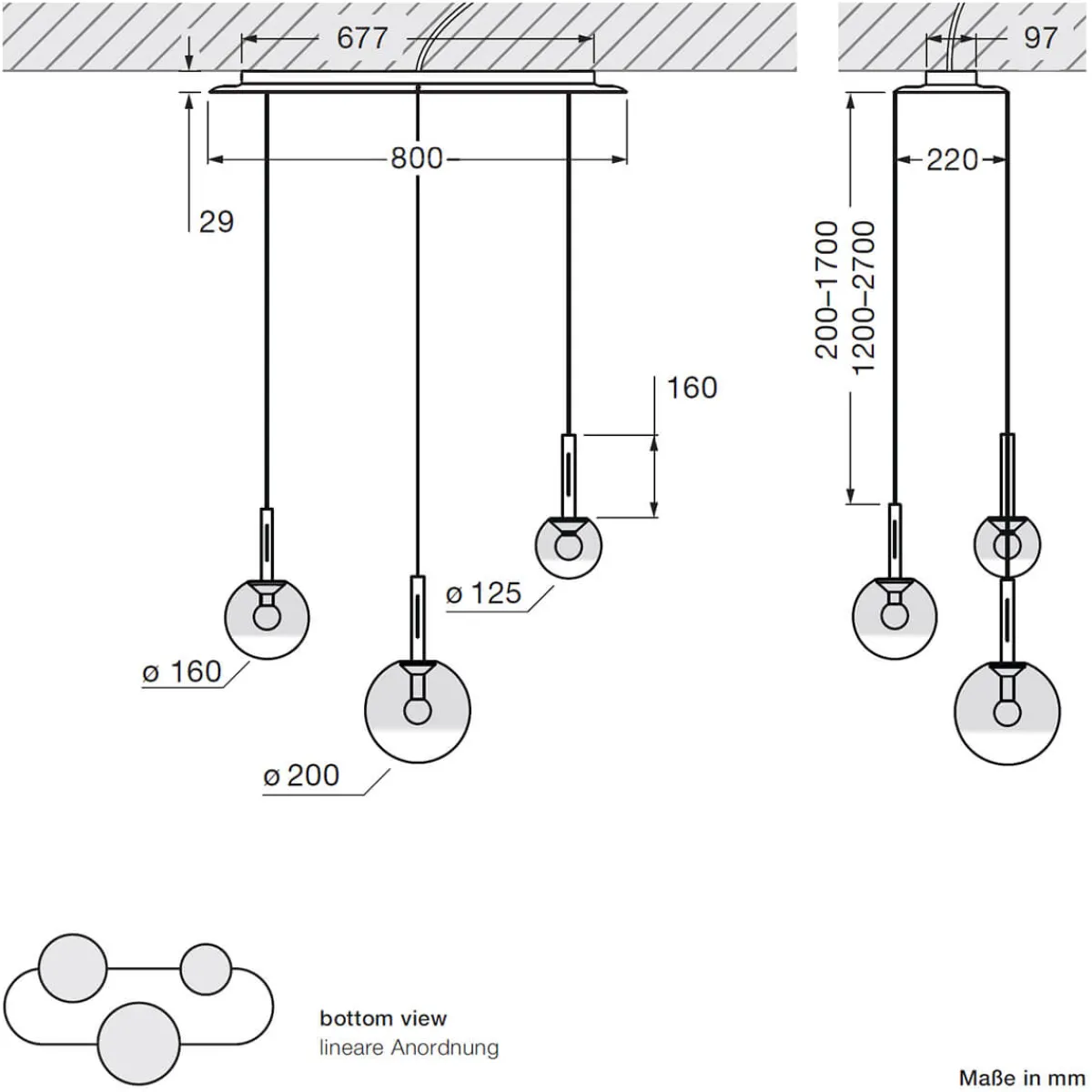 677

800

29

160

ø 125

ø 160

ø 200

97

220

200–1700
1200–2700

bottom view
lineare Anordnung

Maße in mm