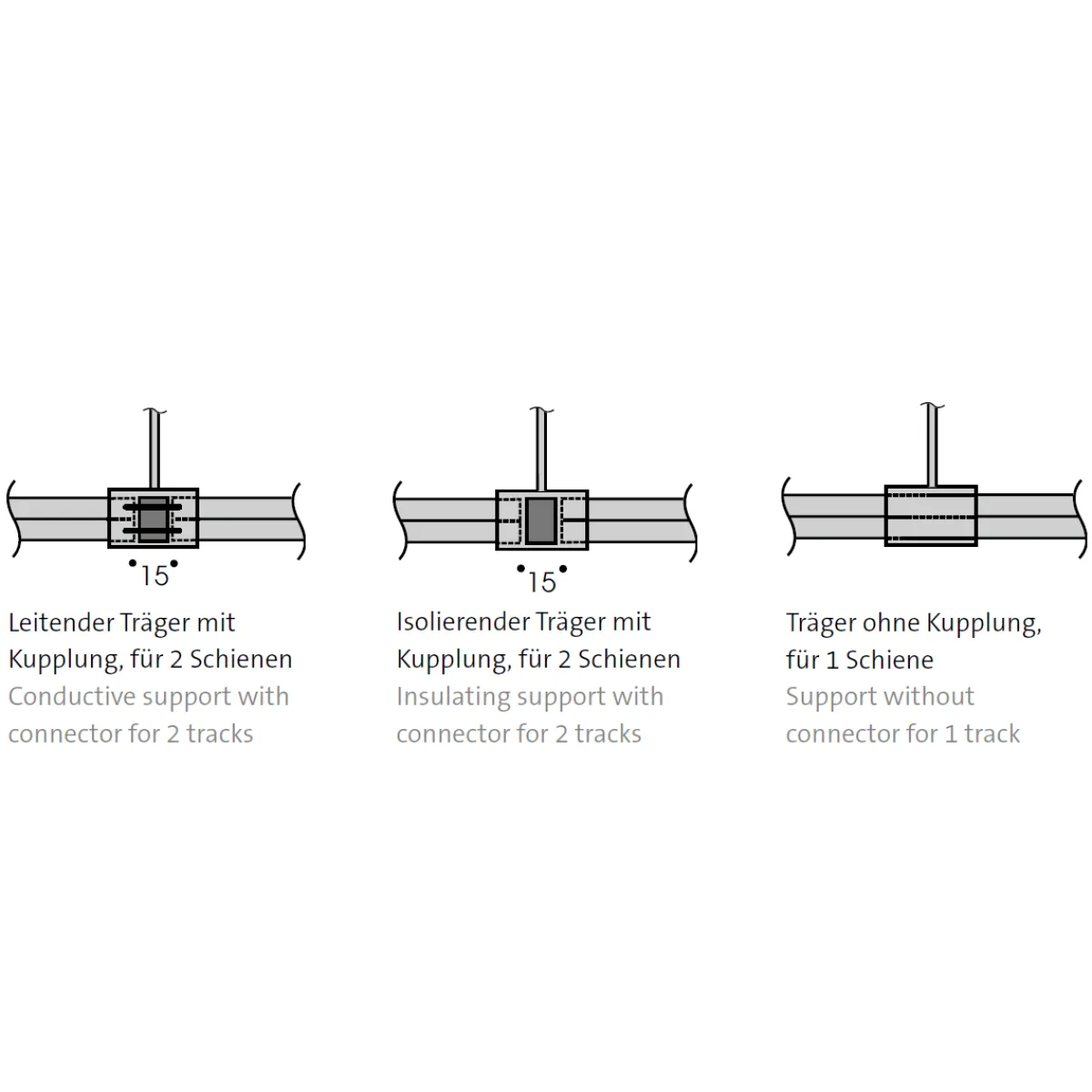 15

Leitender Träger mit Kupplung, für 2 Schienen
Conductive support with connector for 2 tracks

15

Isolierender Träger mit Kupplung, für 2 Schienen
Insulating support with connector for 2 tracks

Träger ohne Kupplung, für 1 Schiene
Support without connector for 1 track