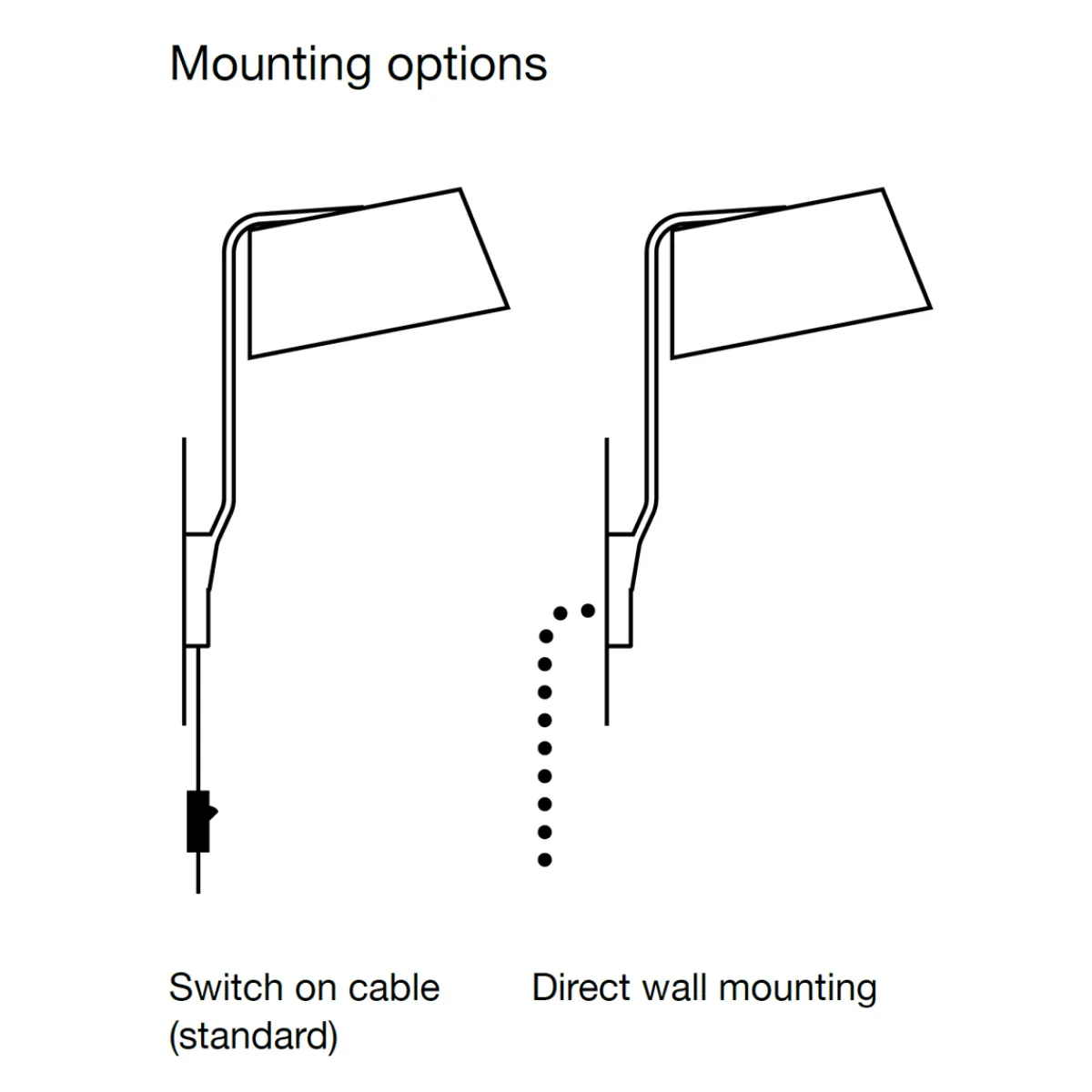 Mounting options

Switch on cable (standard)

Direct wall mounting